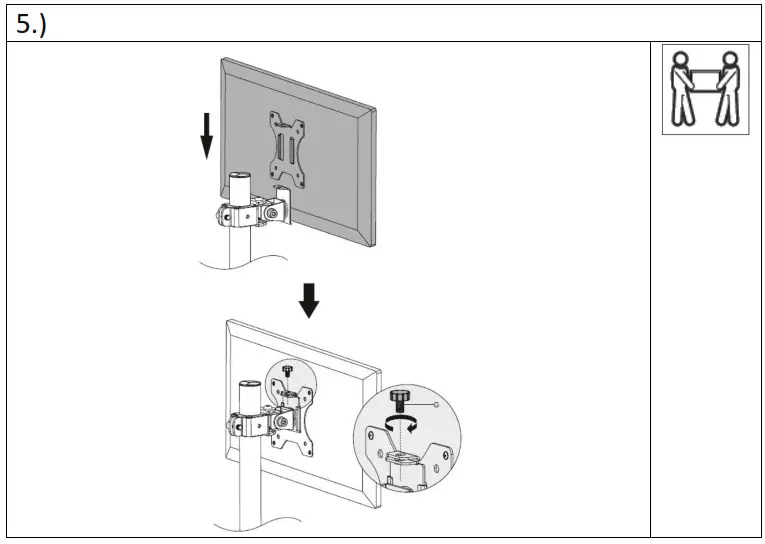 5.)