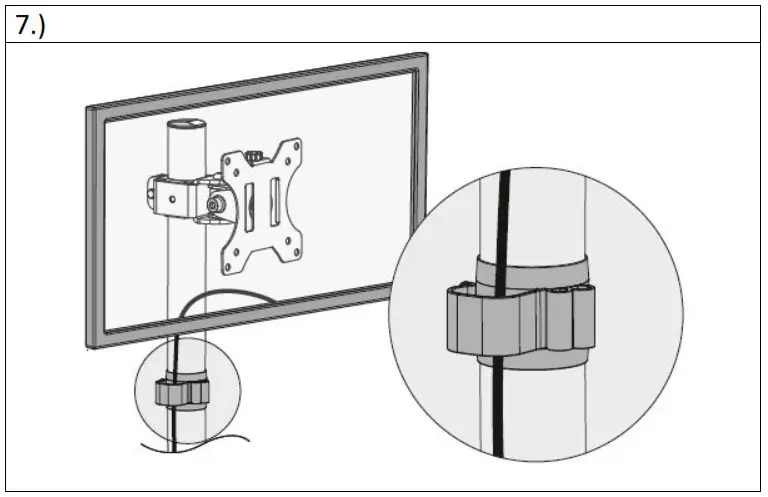 7.)