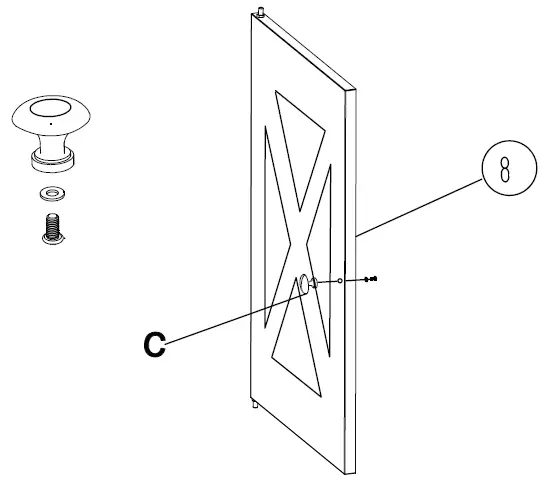 8

C