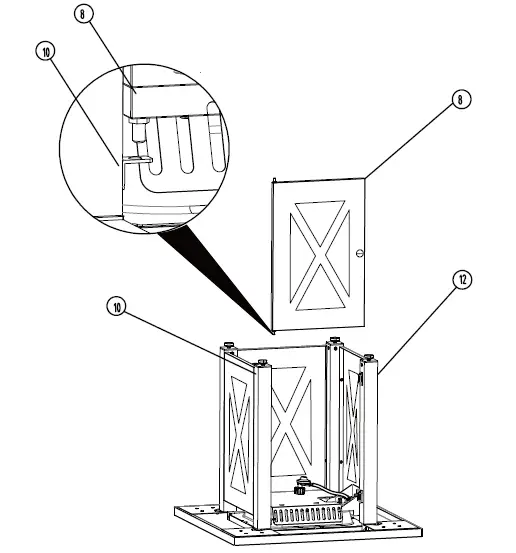 8
10
8
12
10