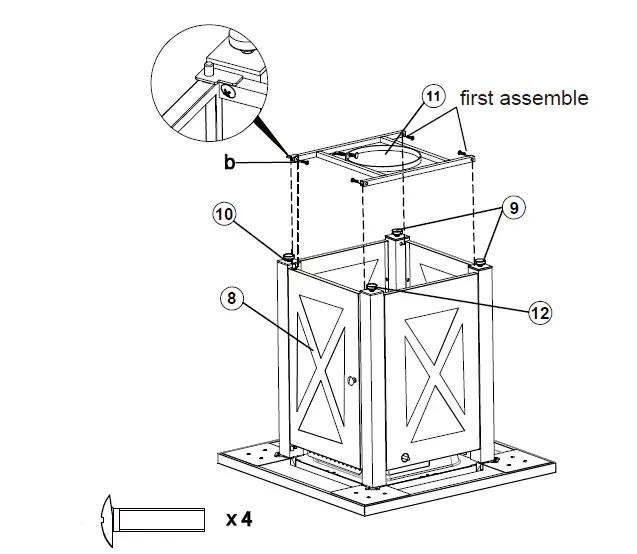 11
first assemble
b
10
9
8
12
x 4