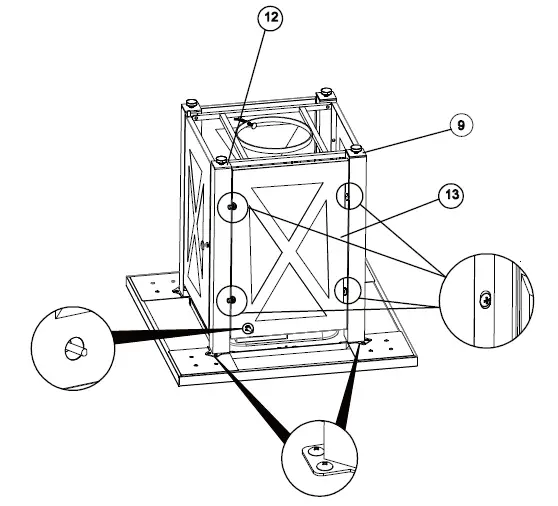 12

9

13