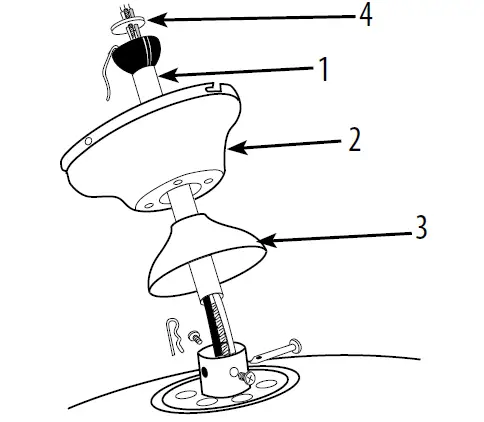 4
1
2
3