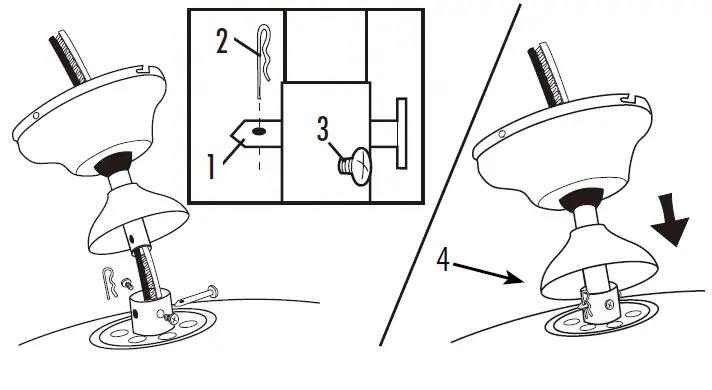 2
1
3
4