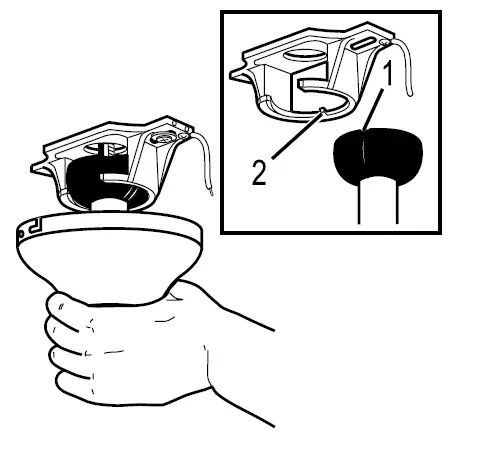 1
2