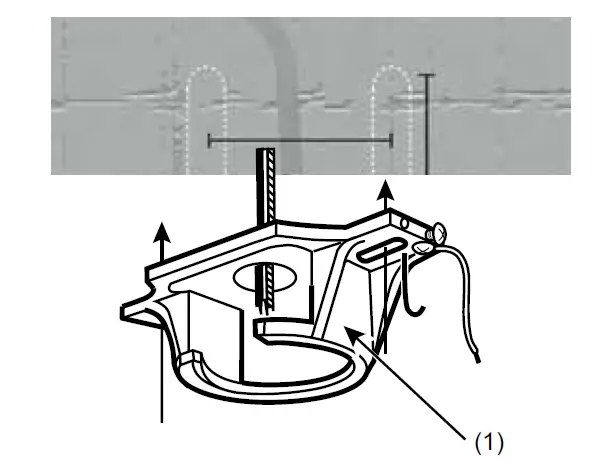 (1)