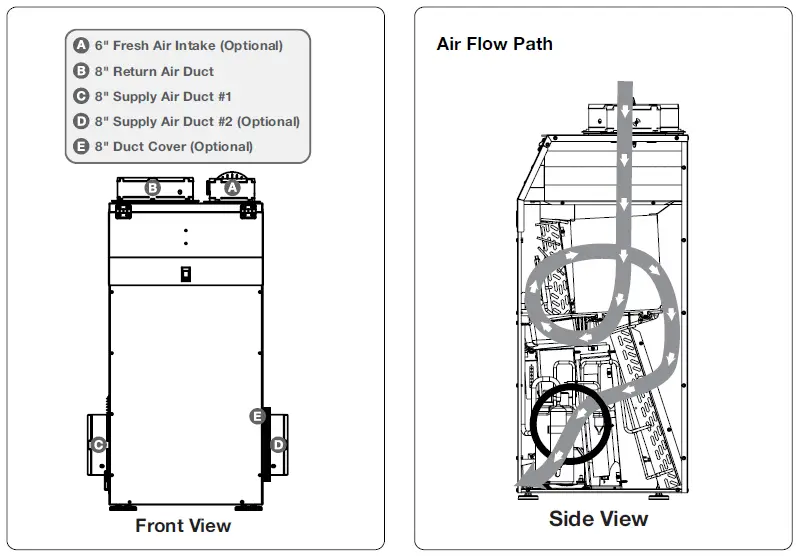 A 6" Fresh Air Intake (Optional)
B 8" Return Air Duct
C 8" Supply Air Duct #1
D 8" Supply Air Duct #2 (Optional)
E 8" Duct Cover (Optional)

B A

E
C D

Front View

Air Flow Path

Side View