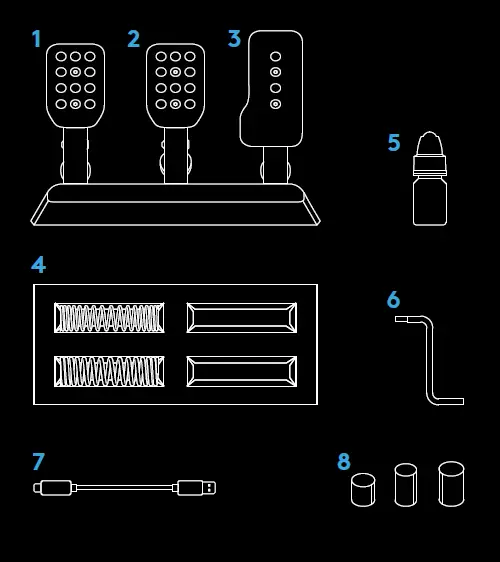 1
2
3
5
4
6
7
8