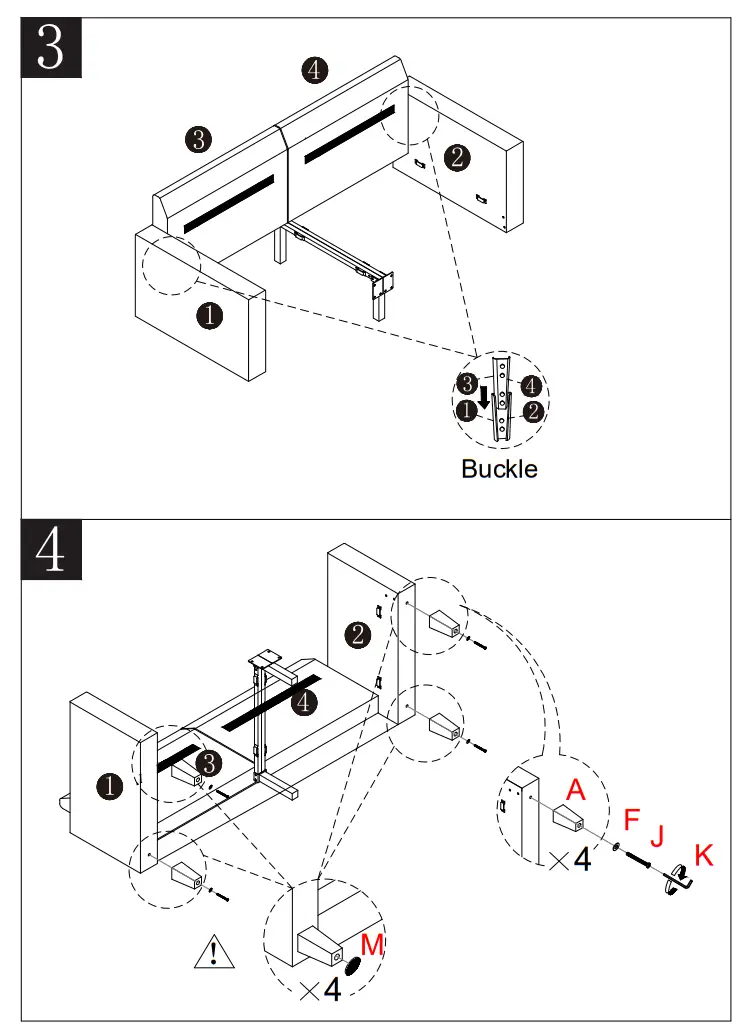 3

4

3

2

1

3

4

1

2

Buckle

4

2

4

1

3

A

F

J

K

×4

M

×4