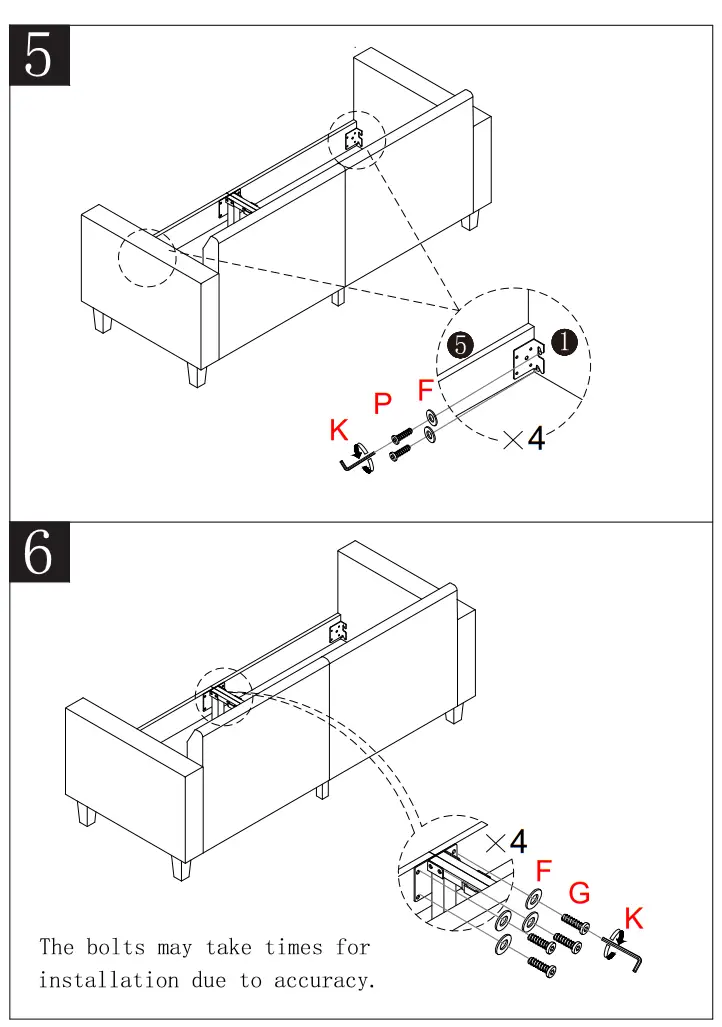 5

5

1

K

P

F

×4

6

×4

F

G

K

The bolts may take times for installation due to accuracy.