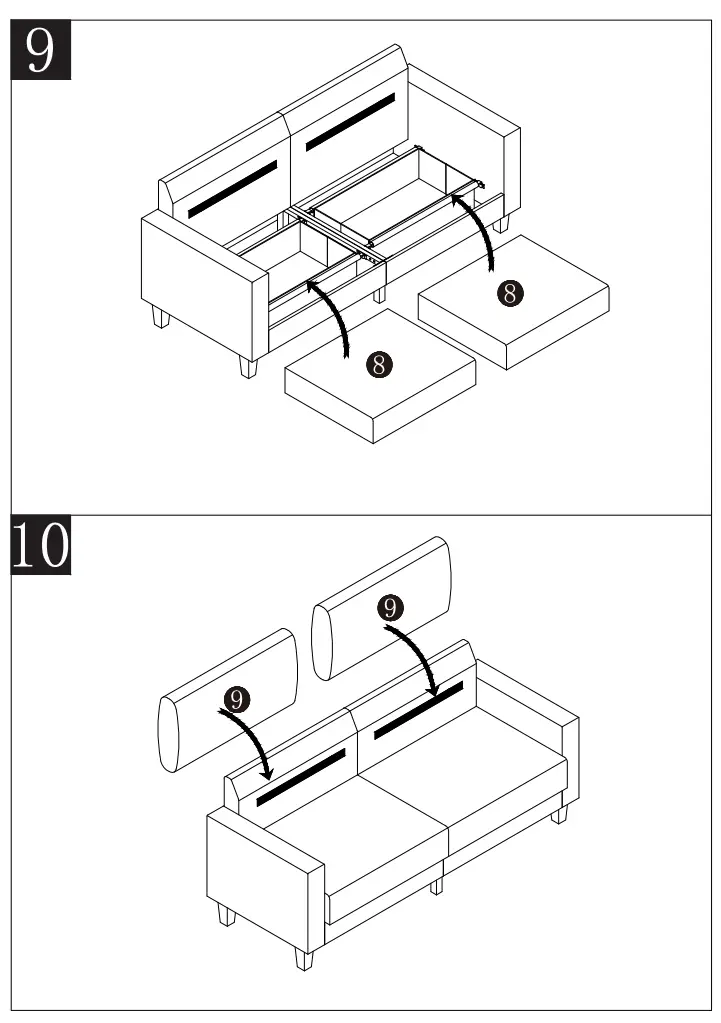 9

8

8

10

9

9