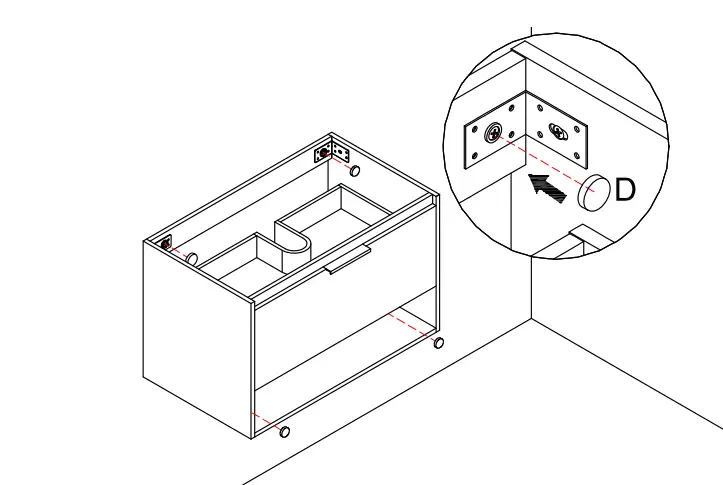 D