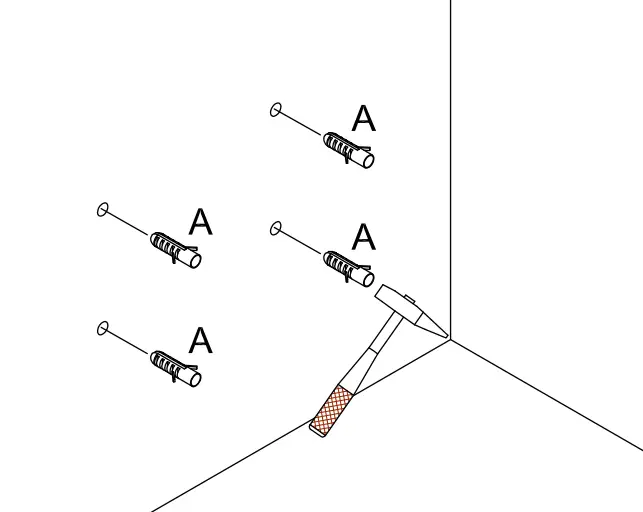 A

A

A

A