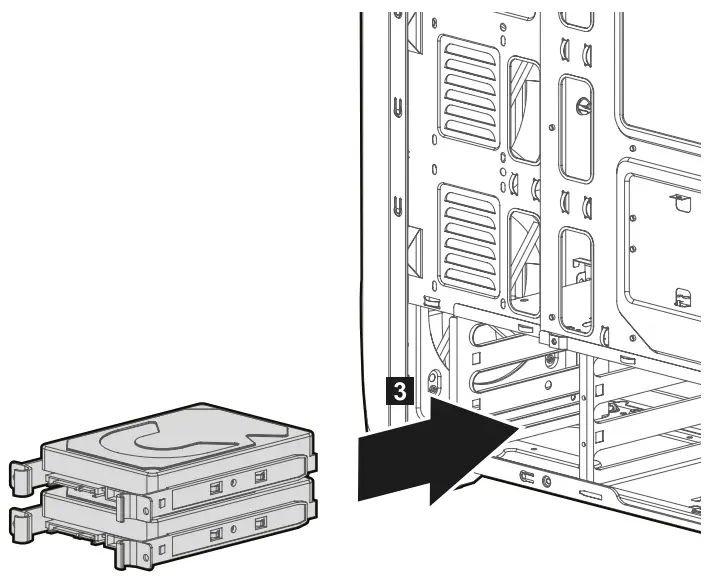 3