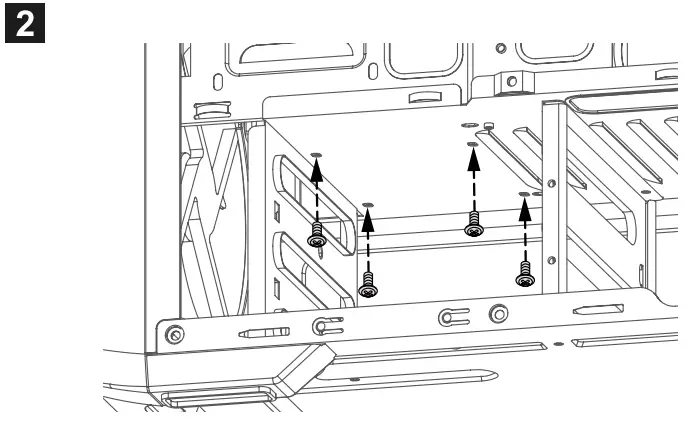 2