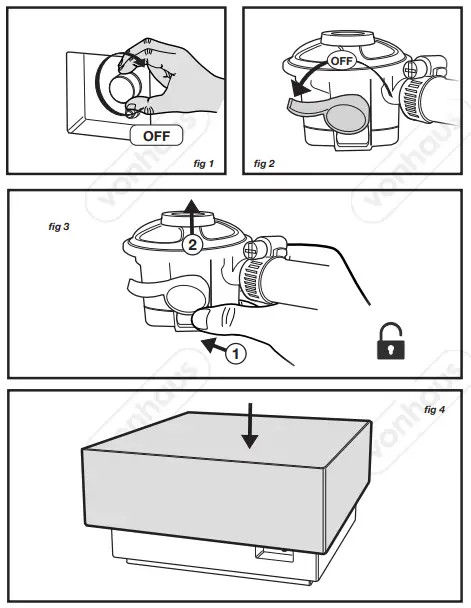 OFF

fig 1

OFF

fig 2

fig 3

2

1

fig 4

vonhaus