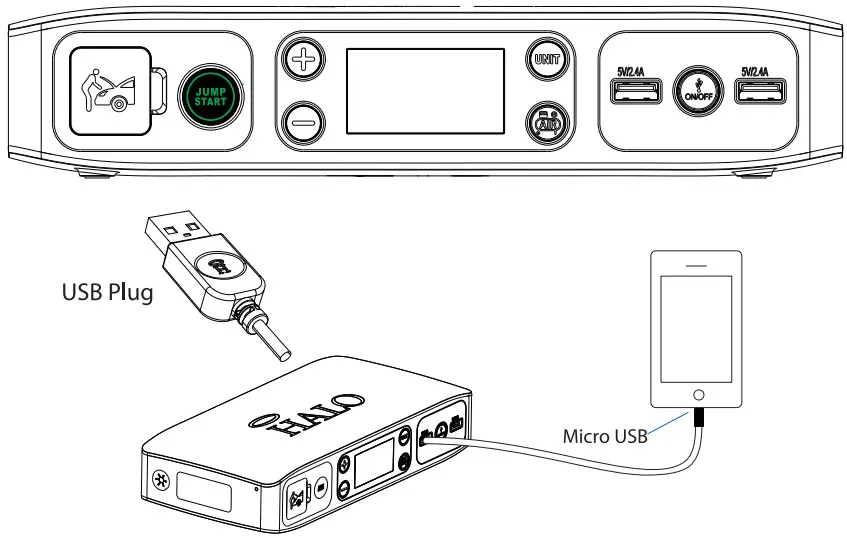 JUMP START

UNIT

AIR

5V/2.4A

ON/OFF

5V/2.4A

USB Plug

HALO

Micro USB