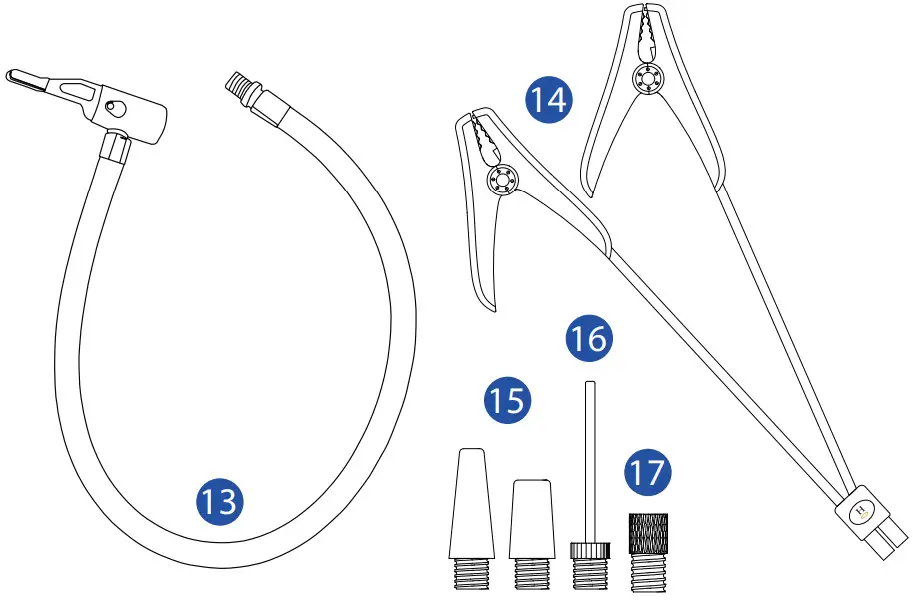 14
16
15
17
13