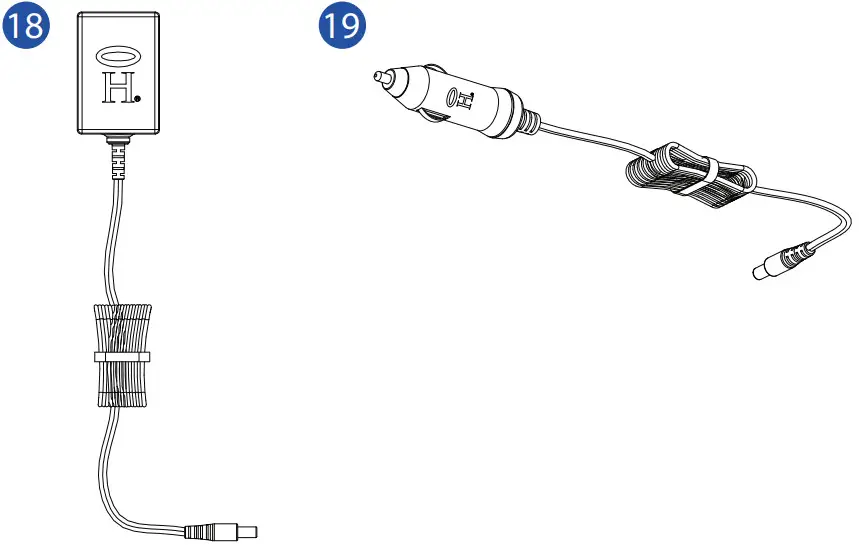 18

H.

19

H.