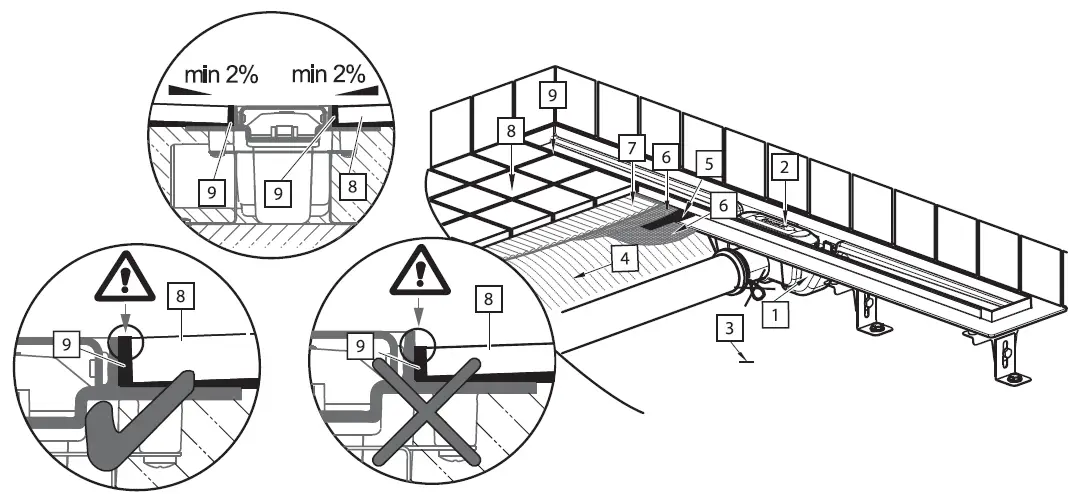 min 2% min 2%

9 9 8

9 8

9 8

9

8

7 6 5

6

2

4

1

3