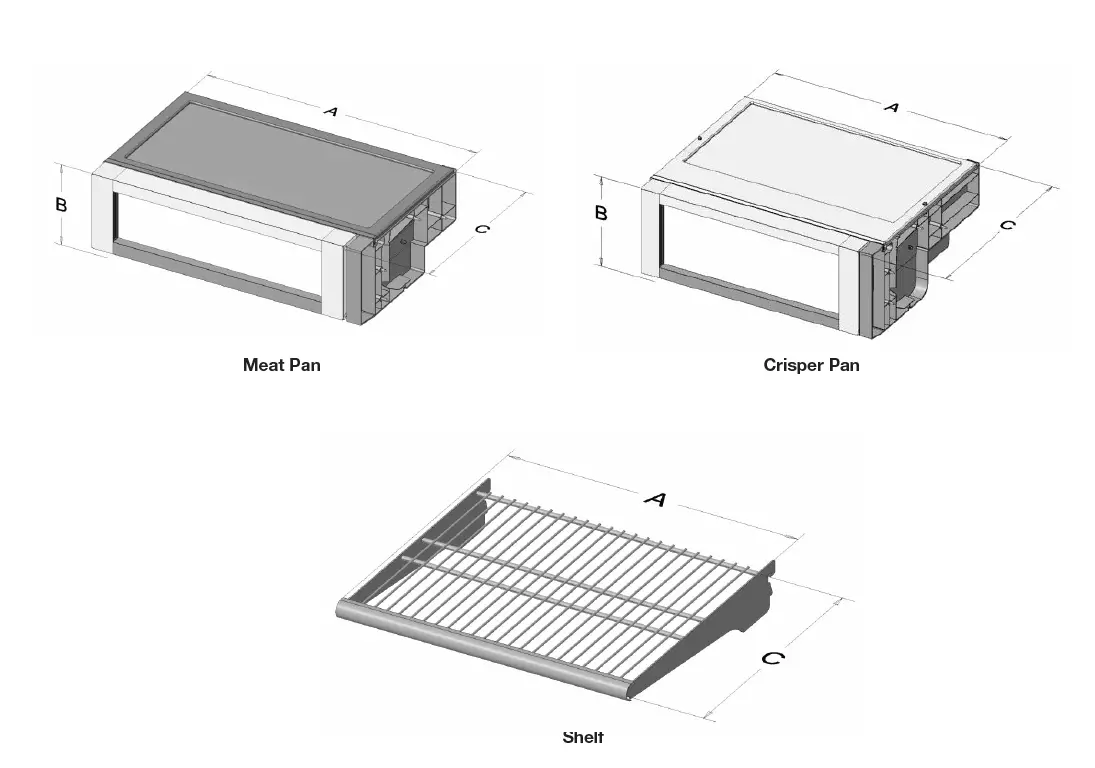 A

B

C

Meat Pan

A

B

C

Crisper Pan

A

C

Shelf