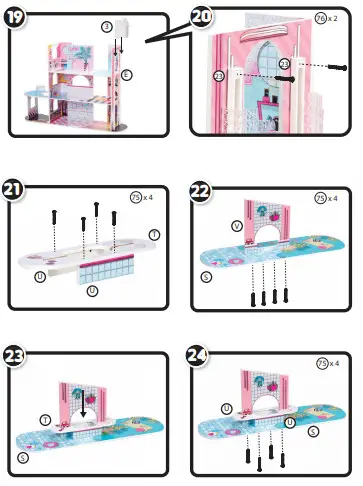 19

3

E

20

76 x 2

23

23

21

75 x 4

T

U

U

22

75 x 4

V

S

23

T

S

24

75 x 4

U

U

S