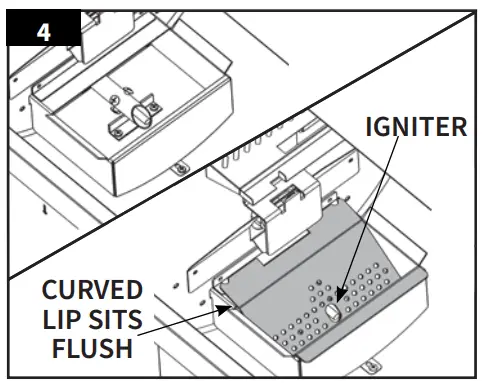 4

IGNITER

CURVED LIP SITS FLUSH