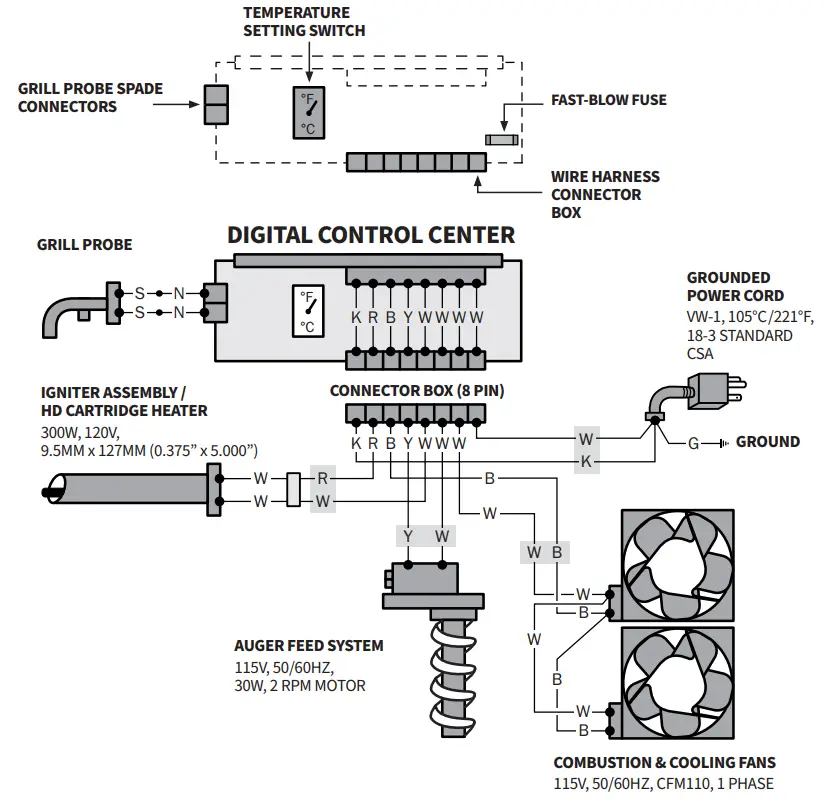 TEMPERATURE SETTING SWITCH

GRILL PROBE SPADE CONNECTORS

°F
°C

FAST-BLOW FUSE

WIRE HARNESS CONNECTOR BOX

DIGITAL CONTROL CENTER

GRILL PROBE

S N
S N

°F
°C

K R B Y W W W W

GROUNDED POWER CORD
VW-1, 105°C/221°F, 18-3 STANDARD CSA

IGNITER ASSEMBLY / HD CARTRIDGE HEATER
300W, 120V, 9.5MM x 127MM (0.375" x 5.000")

CONNECTOR BOX (8 PIN)

K R B Y W W W

W
K
G
GROUND

W
W
R
W
B
W

Y W

W B

W
B
W
B
W
B

AUGER FEED SYSTEM
115V, 50/60HZ, 30W, 2 RPM MOTOR

COMBUSTION & COOLING FANS
115V, 50/60HZ, CFM110, 1 PHASE