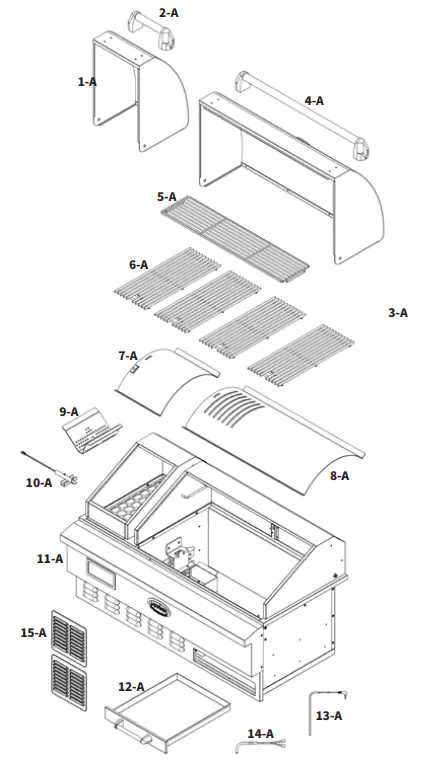 2-A
1-A
4-A
5-A
6-A
3-A
7-A
9-A
10-A
8-A
11-A
15-A
12-A
13-A
14-A