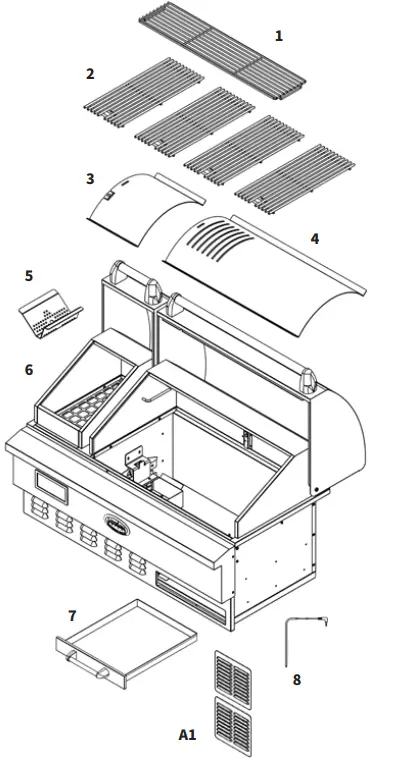 1
2
3
4
5
6
7
8
A1