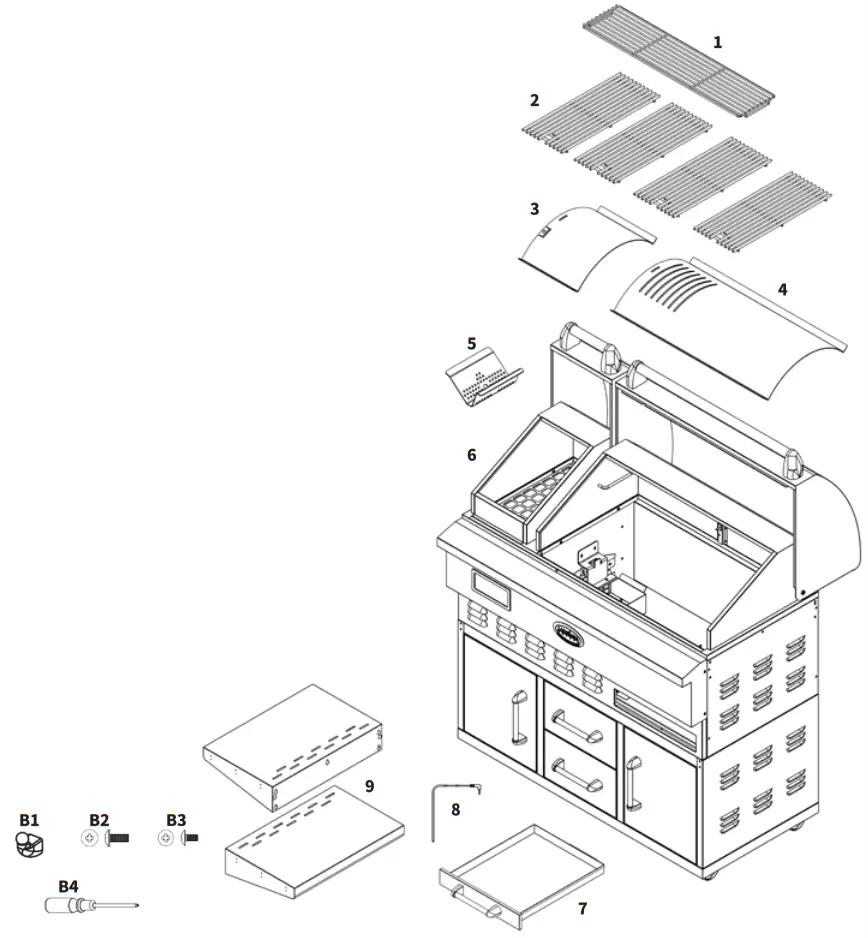 1
2
3
4
5
6
9
8
7
B1
B2
B3
B4