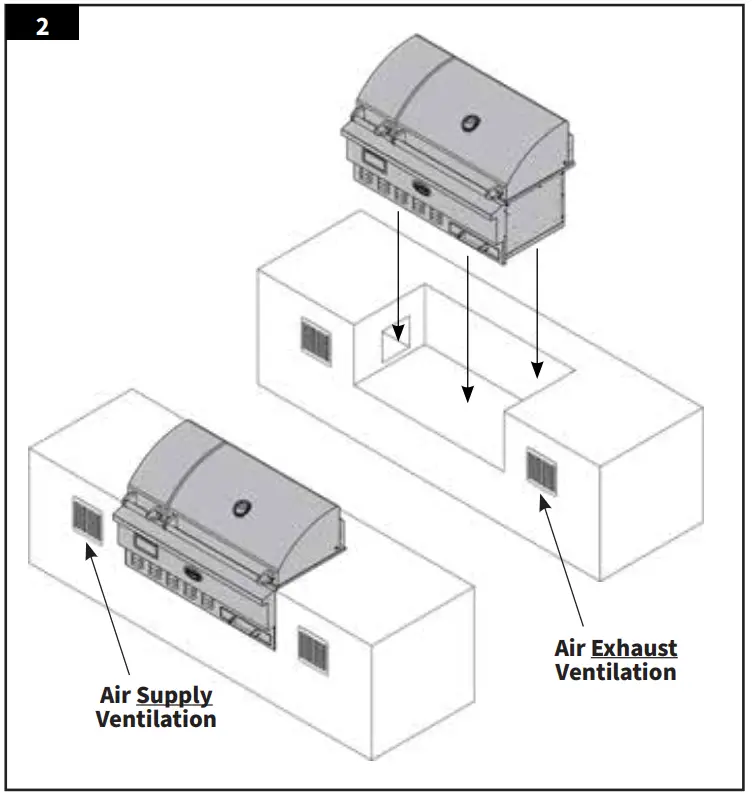 2

Air Exhaust Ventilation

Air Supply Ventilation