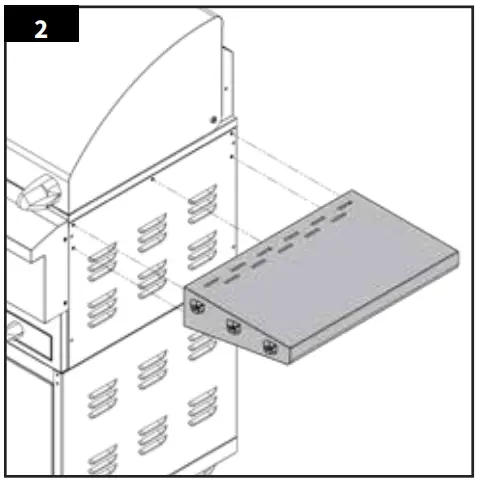 2