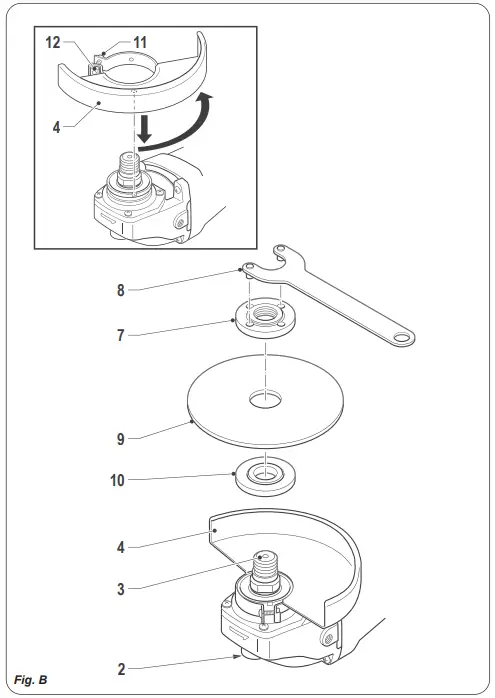 12
11
4
8
7
9
10
4
3
2
Fig. B