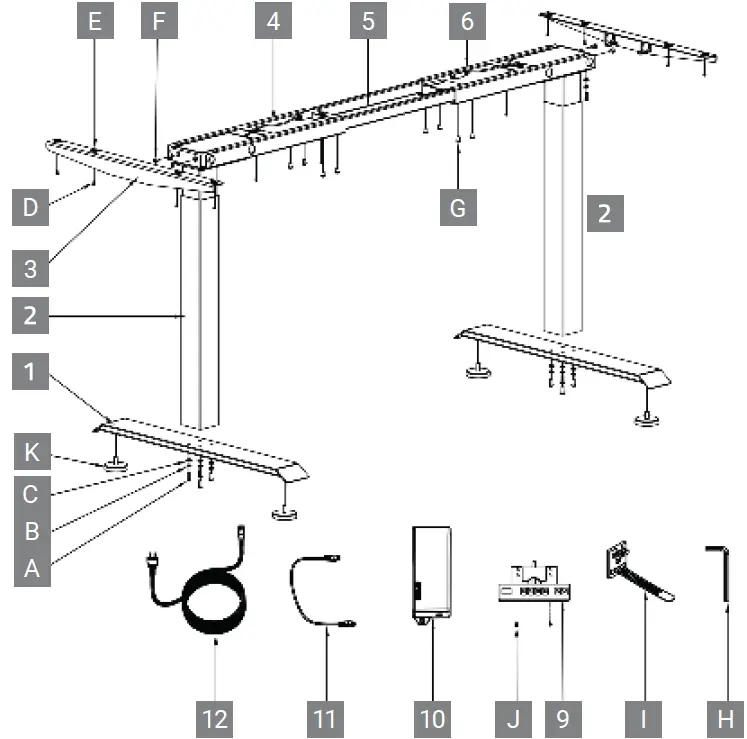 E
F
4
5
6
D
G
2
3
2
1
K
C
B
A
12
11
10
J
9
I
H