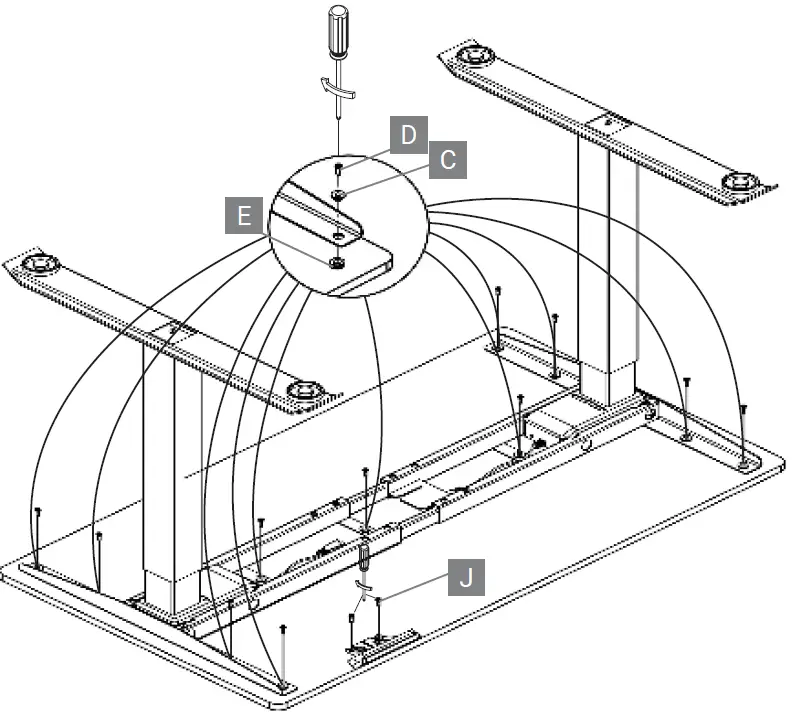 D
C
E
J