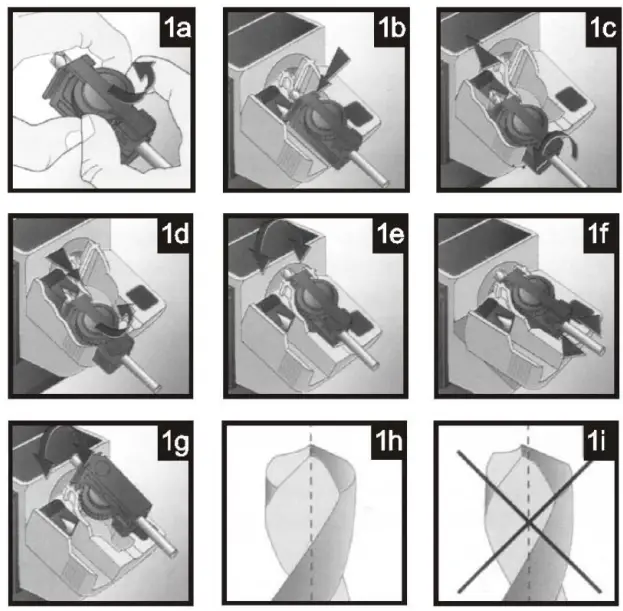 1a

1b

1c

1d

1e

1f

1g

1h

1i