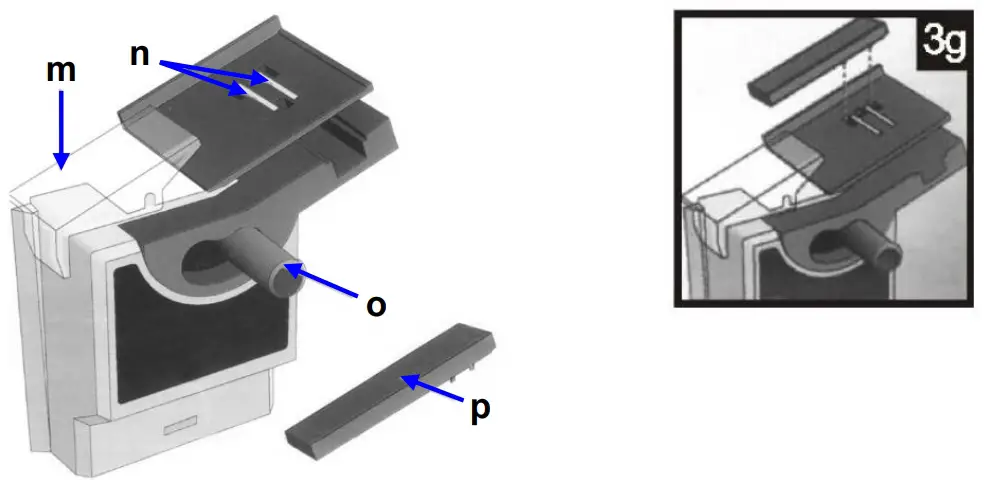 m
n
o
p
3g