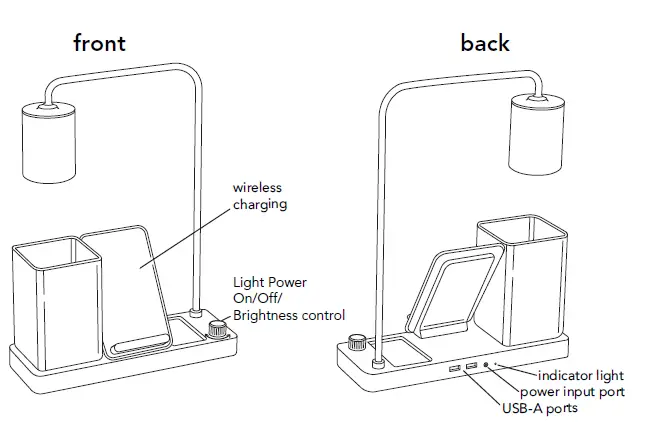 front

wireless charging

Light Power On/Off/ Brightness control

back

indicator light

power input port

USB-A ports