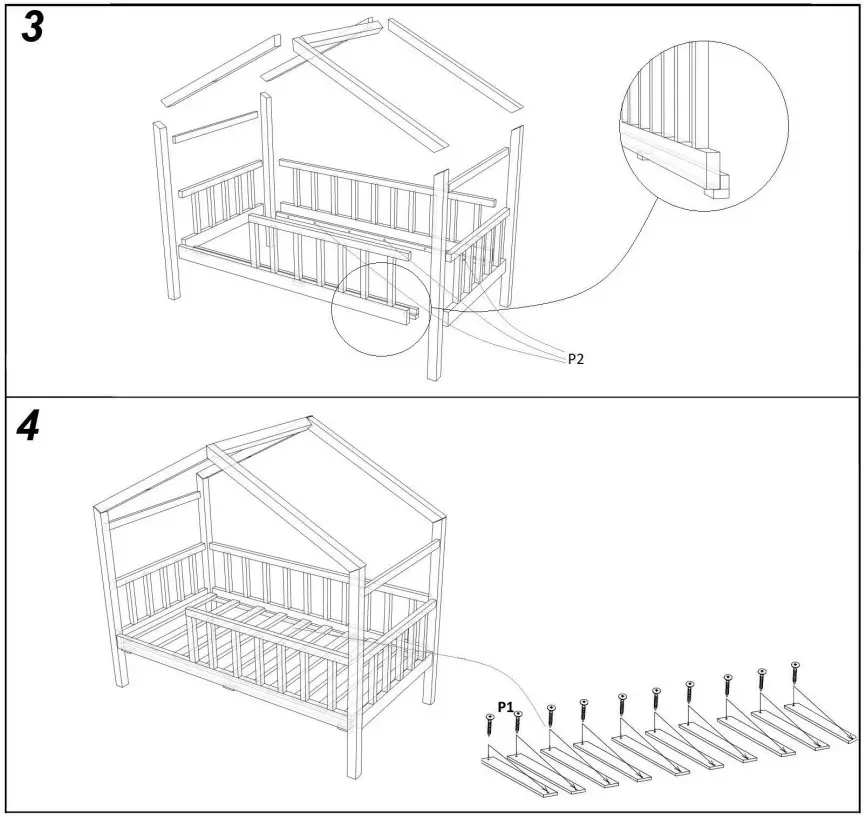 3

P2

4

P1