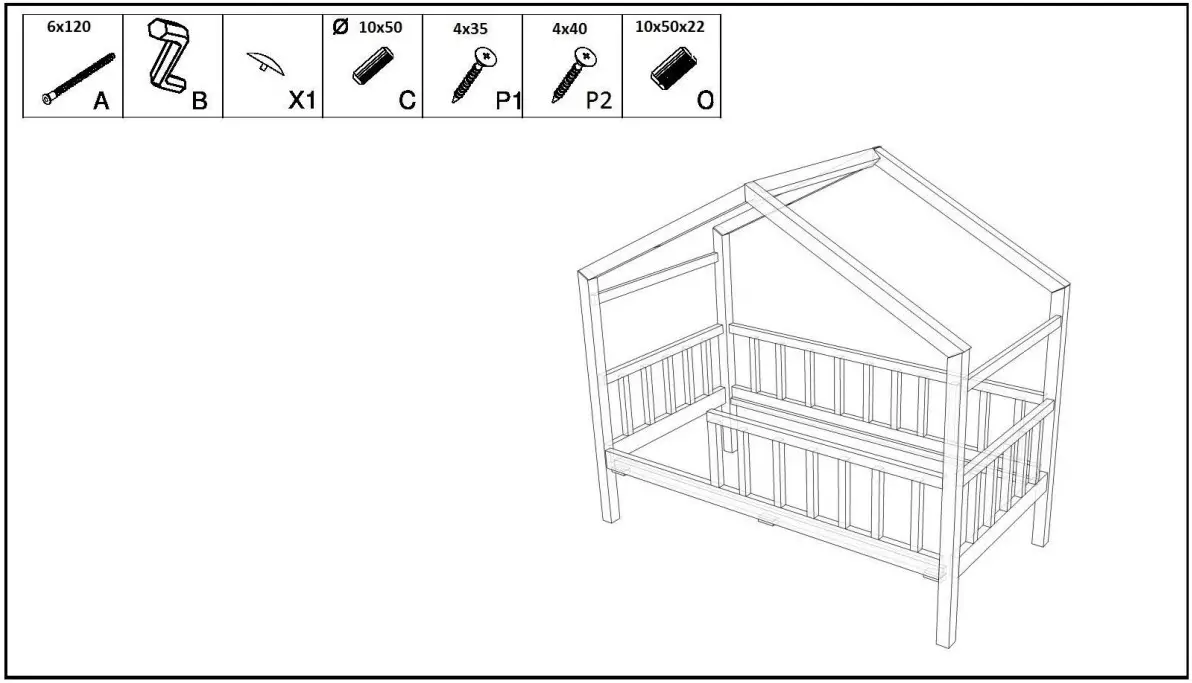 | 6x120 | | | Ø 10x50 | 4x35 | 4x40 | 10x50x22 |
|---|---|---|---|---|---|---|
| A | B | X1 | C | P1 | P2 | O |