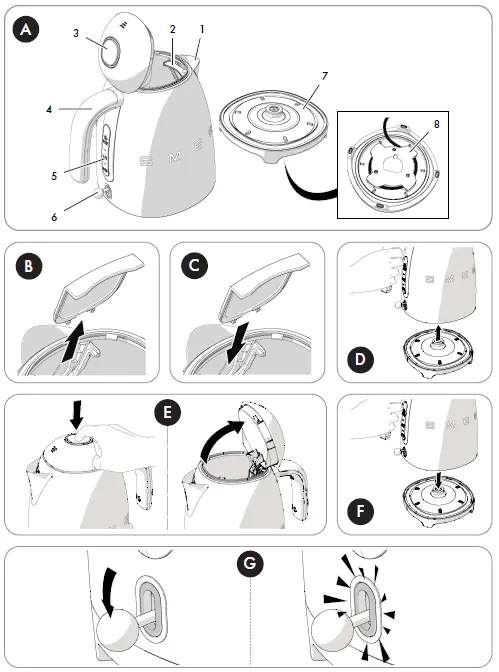 A
3
2
1
4
5
6
7
8
SMEG
B
C
D
SMEG
E
F
SMEG
G