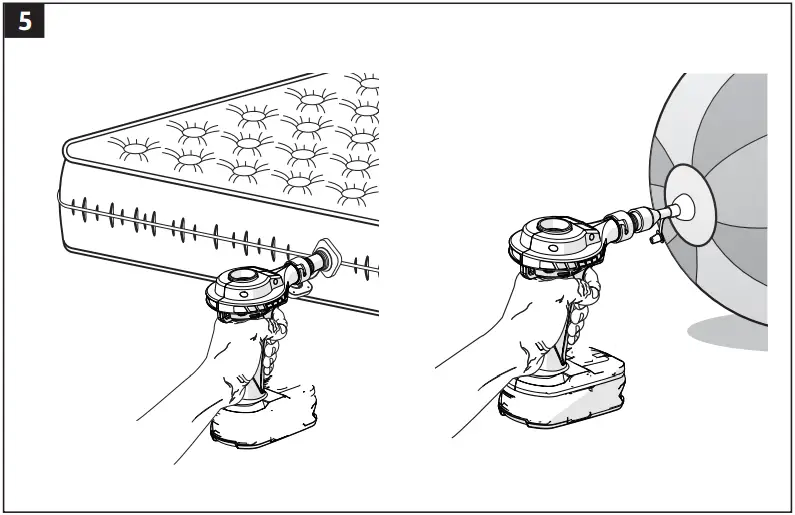 5