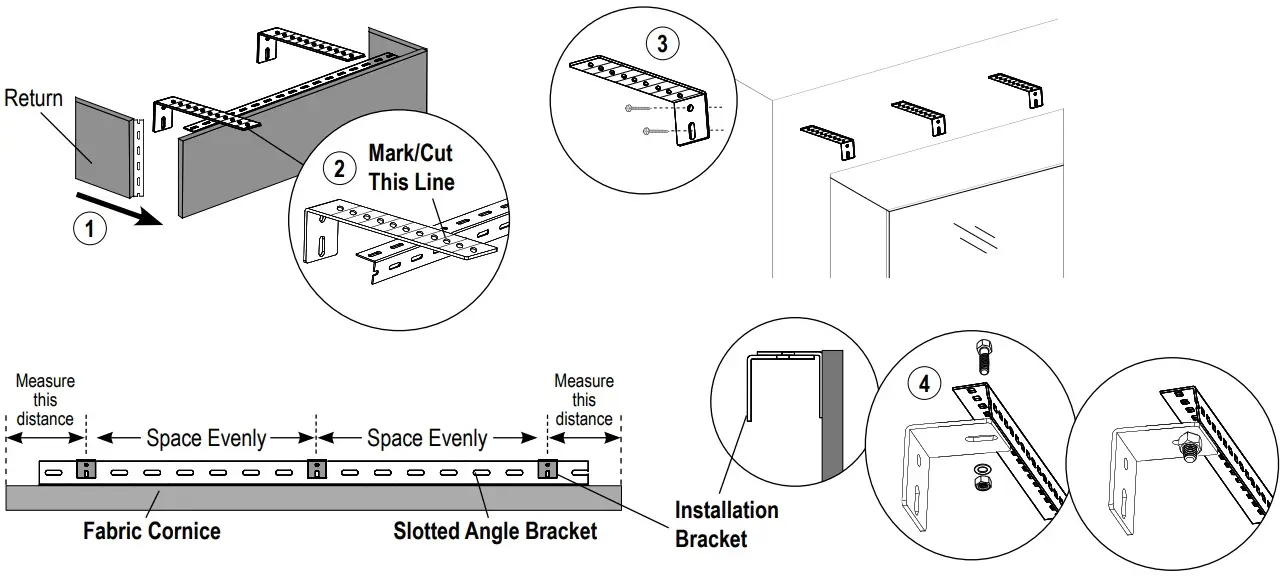 Return

1

2

Mark/Cut This Line

3

Measure this distance

Space Evenly

Space Evenly

Measure this distance

Fabric Cornice

Slotted Angle Bracket

Installation Bracket

4