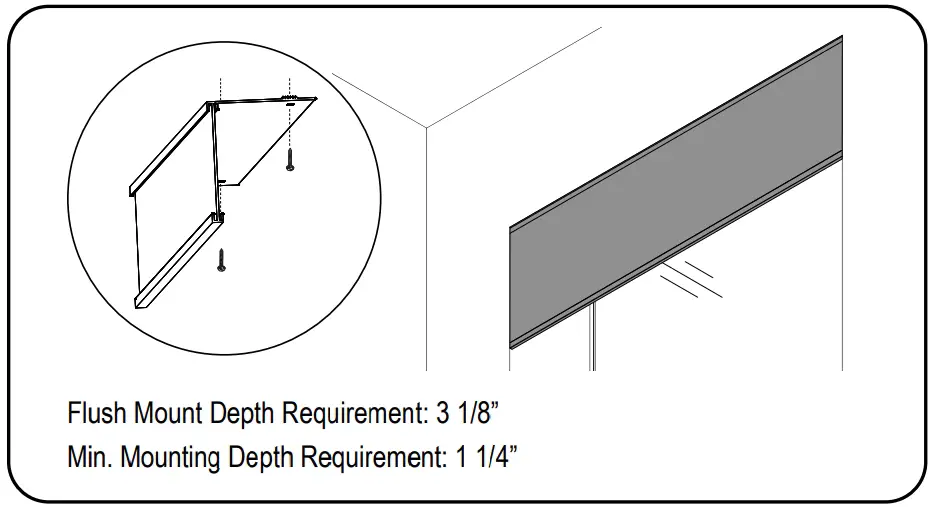 Flush Mount Depth Requirement: 3 1/8”

Min. Mounting Depth Requirement: 1 1/4”