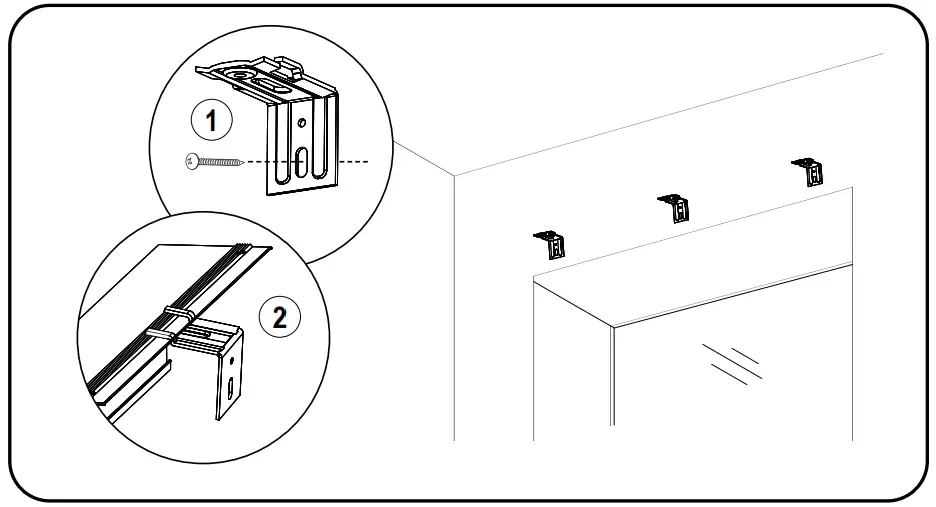 1

2