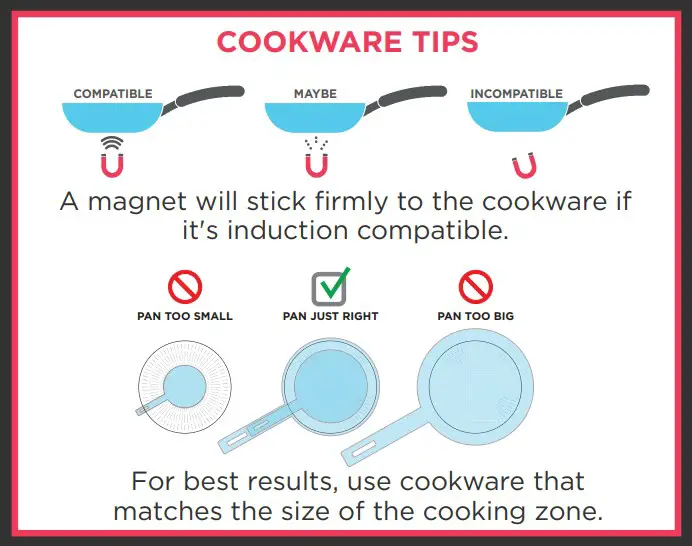 COOKWARE TIPS

COMPATIBLE

MAYBE

INCOMPATIBLE

A magnet will stick firmly to the cookware if it's induction compatible.

PAN TOO SMALL

PAN JUST RIGHT

PAN TOO BIG

For best results, use cookware that matches the size of the cooking zone.