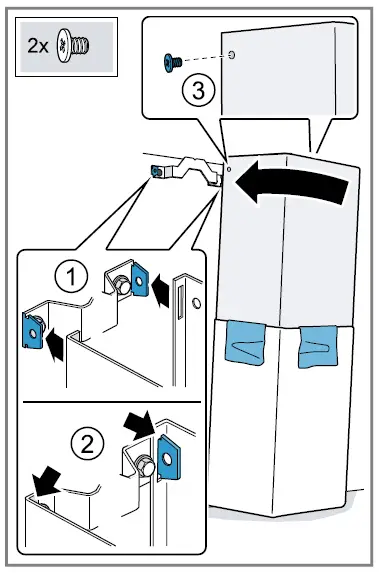 2x

3

1

2