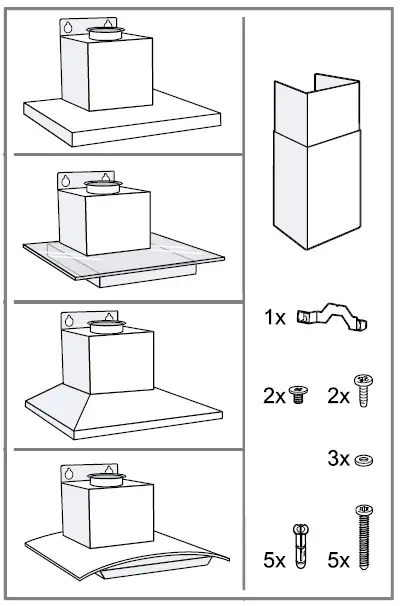 1x

2x 2x

3x

5x 5x