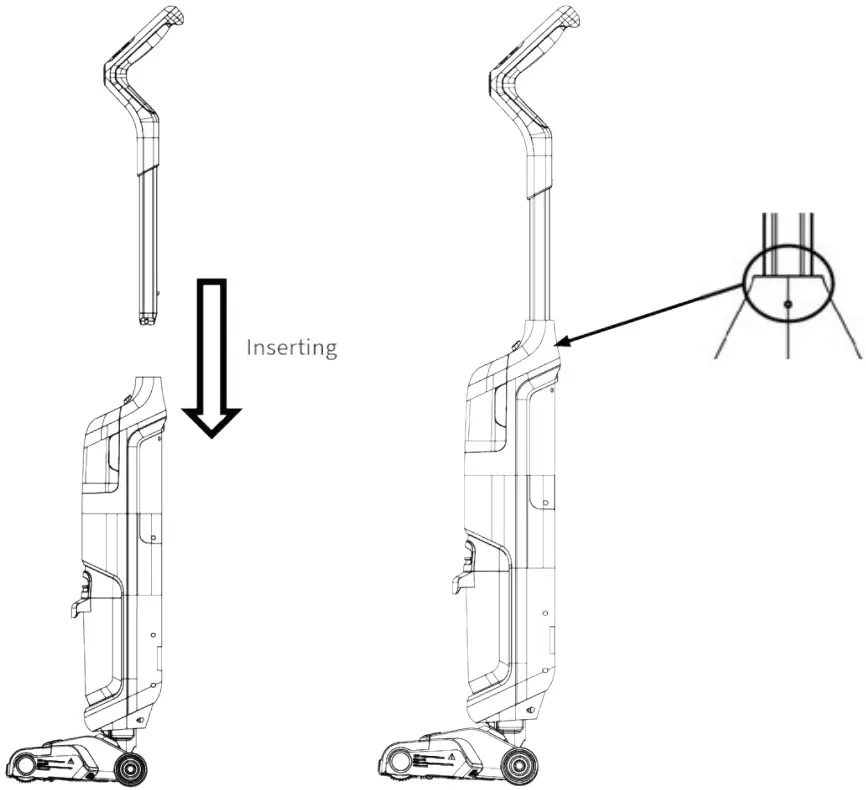 Inserting